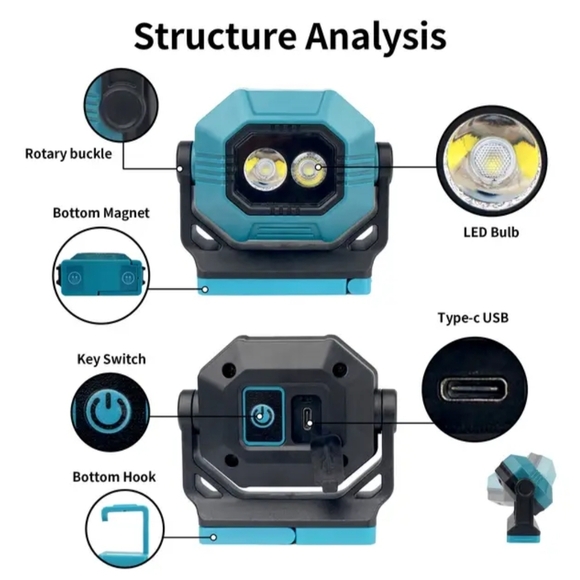 Structure Analysis

Rotary buckle

Bottom Magnet

LED Bulb

Type-c USB

Key Switch

Bottom Hook